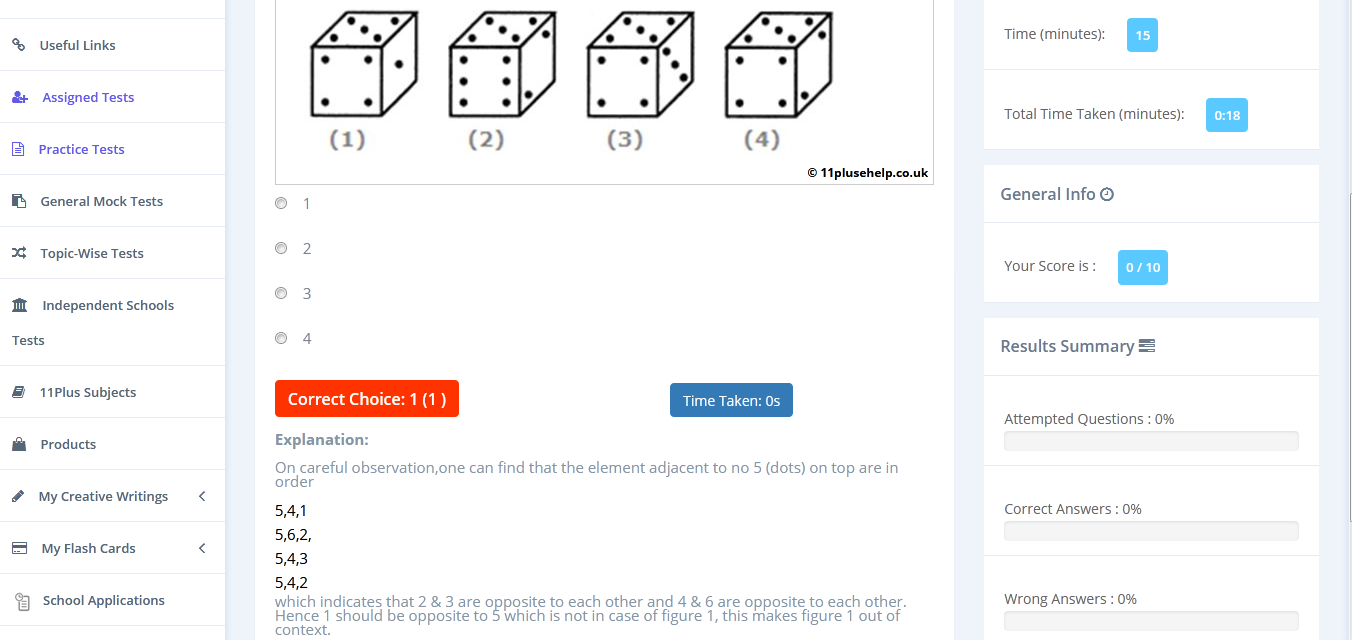 Useful Links

Assigned Tests

Practice Tests

General Mock Tests

Topic-Wise Tests

Independent Schools Tests

11Plus Subjects

Products

My Creative Writings

My Flash Cards

School Applications

(1) (2) (3) (4)

© 11plusehelp.co.uk

1

2

3

4

Correct Choice: 1 (1 )

Time Taken: 0s

Explanation:

On careful observation,one can find that the element adjacent to no 5 (dots) on top are in order

5,4,1
5,6,2,
5,4,3
5,4,2
which indicates that 2 & 3 are opposite to each other and 4 & 6 are opposite to each other. Hence 1 should be opposite to 5 which is not in case of figure 1, this makes figure 1 out of context.

Time (minutes): 15

Total Time Taken (minutes): 0:18

General Info

Your Score is : 0 / 10

Results Summary

Attempted Questions : 0%

Correct Answers : 0%

Wrong Answers : 0%